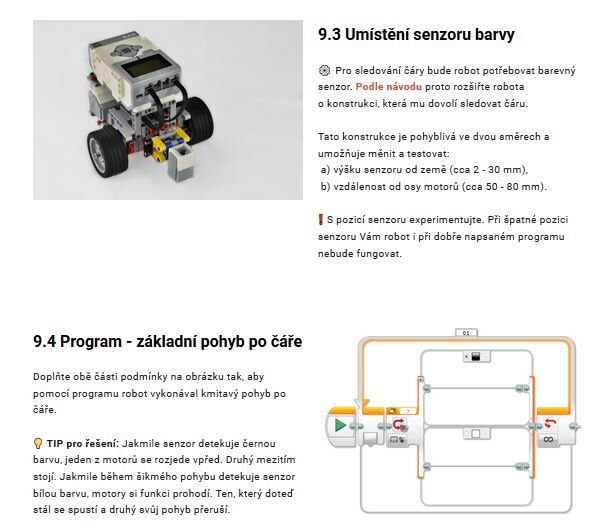 9.3 Umístění senzoru barvy

Pro sledování čáry bude robot potřebovat barevný senzor. Podle návodu proto rozšiřte robota o konstrukci, která mu dovolí sledovat čáru.

Tato konstrukce je pohyblivá ve dvou směrech a umožňuje měnit a testovat:
a) výšku senzoru od země (cca 2 - 30 mm),
b) vzdálenost od osy motorů (cca 50 - 80 mm).

S pozicí senzoru experimentujte. Při špatné pozici senzoru Vám robot i při dobře napsaném programu nebude fungovat.

9.4 Program - základní pohyb po čáře

Doplňte obě části podmínky na obrázku tak, aby pomocí programu robot vykonával kmitavý pohyb po čáře.

TIP pro řešení: Jakmile senzor detekuje černou barvu, jeden z motorů se rozjede vpřed. Druhý mezitím stojí. Jakmile během šikmého pohybu detekuje senzor bílou barvu, motory si funkci prohodí. Ten, který doteď stál se spustí a druhý svůj pohyb přeruší.

01

∞